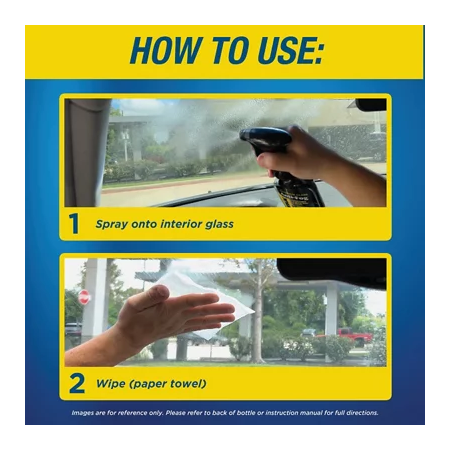 HOW TO USE:

1 Spray onto interior glass

2 Wipe (paper towel)

Images are for reference only. Please refer to back of bottle or instruction manual for full directions.